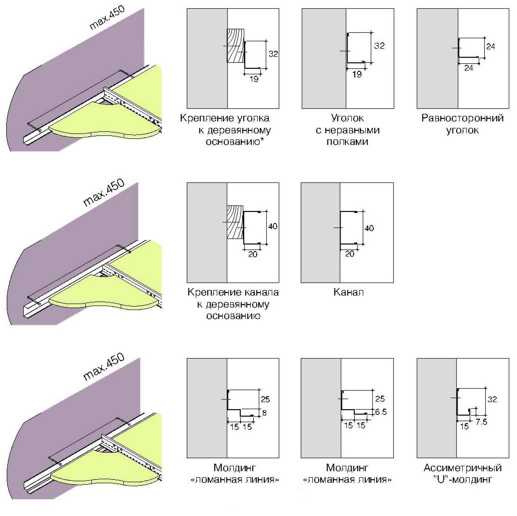 max.450

32

19

Крепление уголка к деревянному основанию*

32

19

Уголок с неравными полками

24

24

Равносторонний уголок

max.450

40

20

Крепление канала к деревянному основанию

40

20

Канал

max.450

25

8

15 15

Молдинг «ломанная линия»

25

6.5

15 15

Молдинг «ломанная линия»

32

15 7.5

Ассиметричный "U"-молдинг